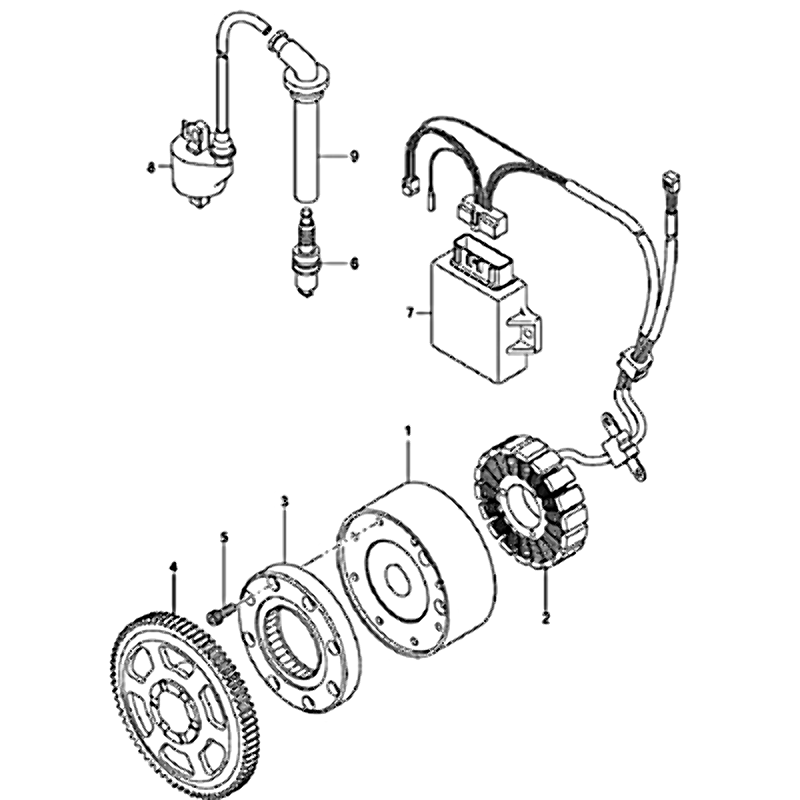 8
9
6
7
1
3
5
4
2