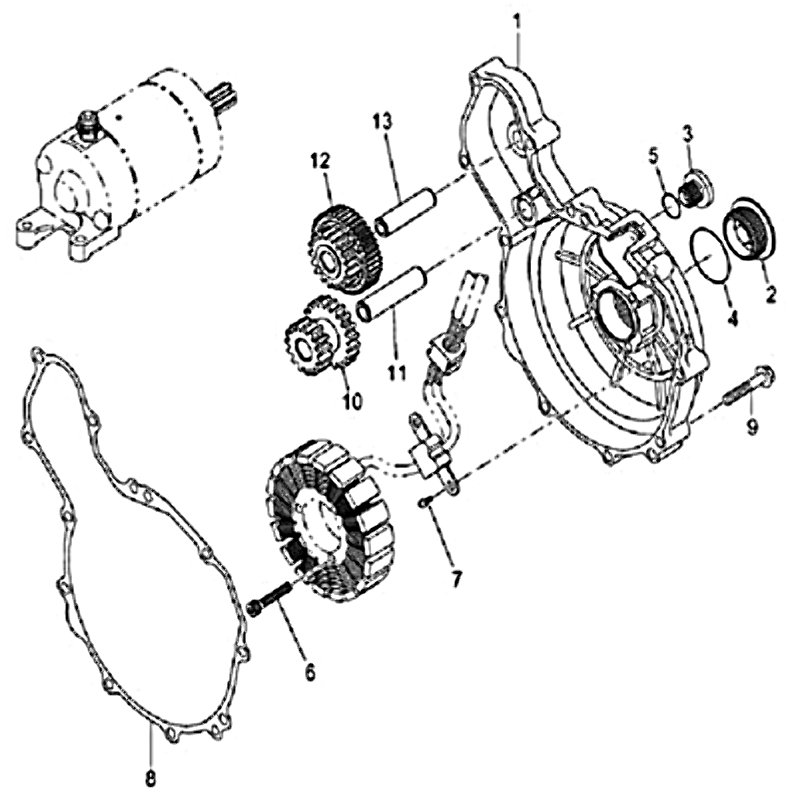 1
13
3
5
12
2
4
11
10
9
7
6
8