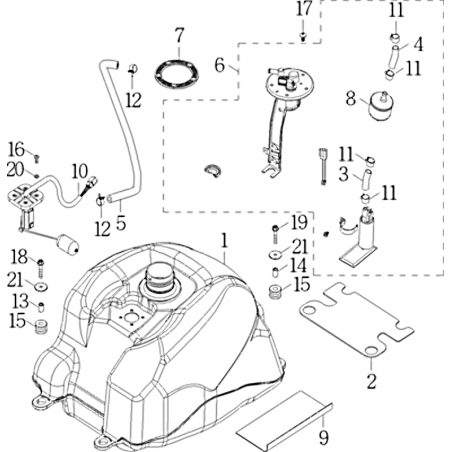 17
11
7
4
6
11
12
8
16
11
20
10
3
11
12
5
19
1
21
18
14
21
15
13
15
2
9