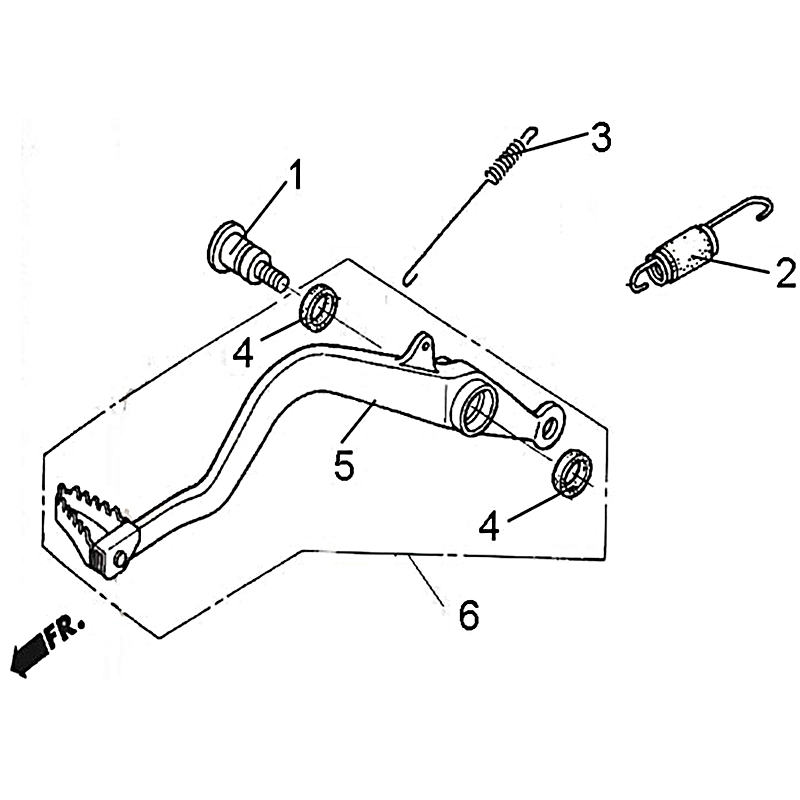 1
3
2
4
5
4
6
FR.