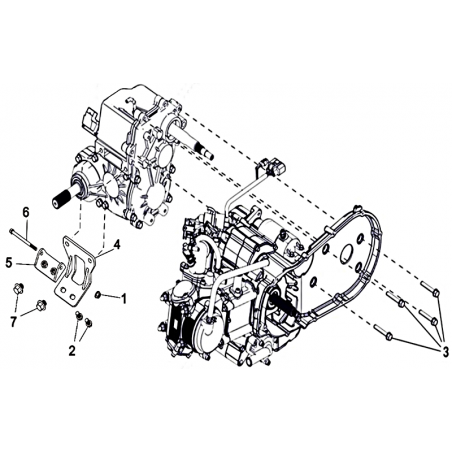 6
4
5
1
7
2
3