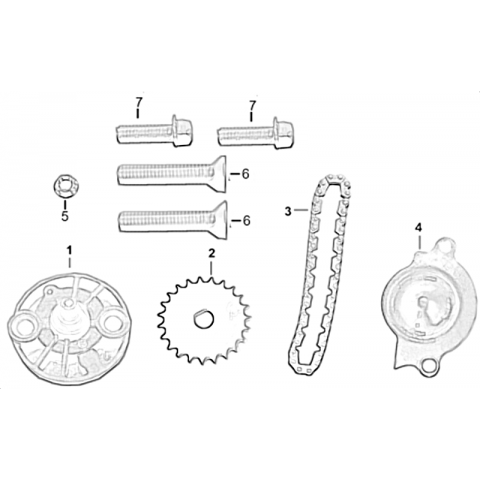 7
7
6
5
6
3
4
1
2