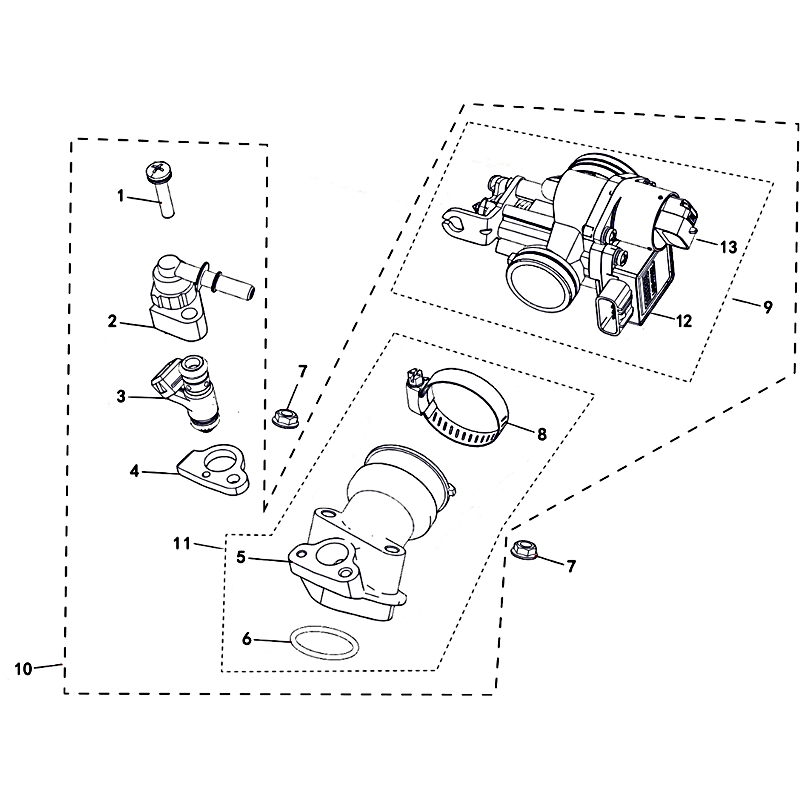 1
2
3
4
7
13
9
12
8
11
5
7
6
10