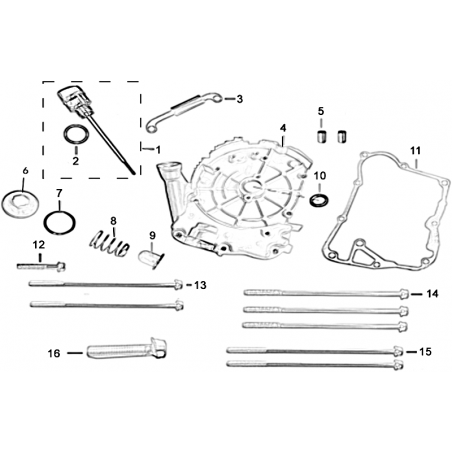 3
5
4
1
2
11
6
10
7
8
9
12
13
14
16
15