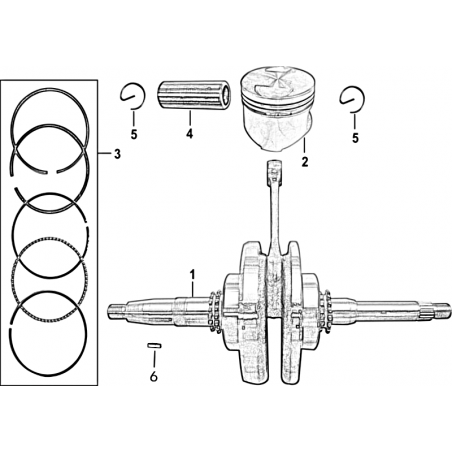 3

5

4

2

5

1

6