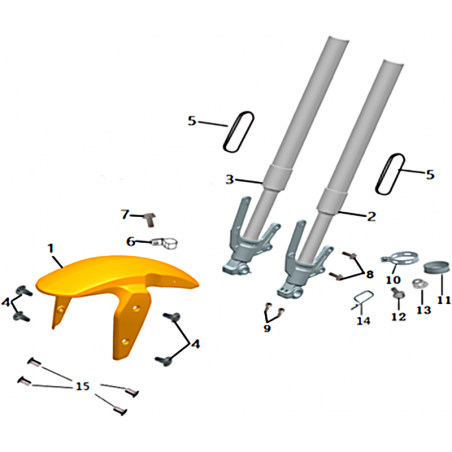 5
5
3
2
7
6
1
8
10
11
4
12
13
14
9
4
15