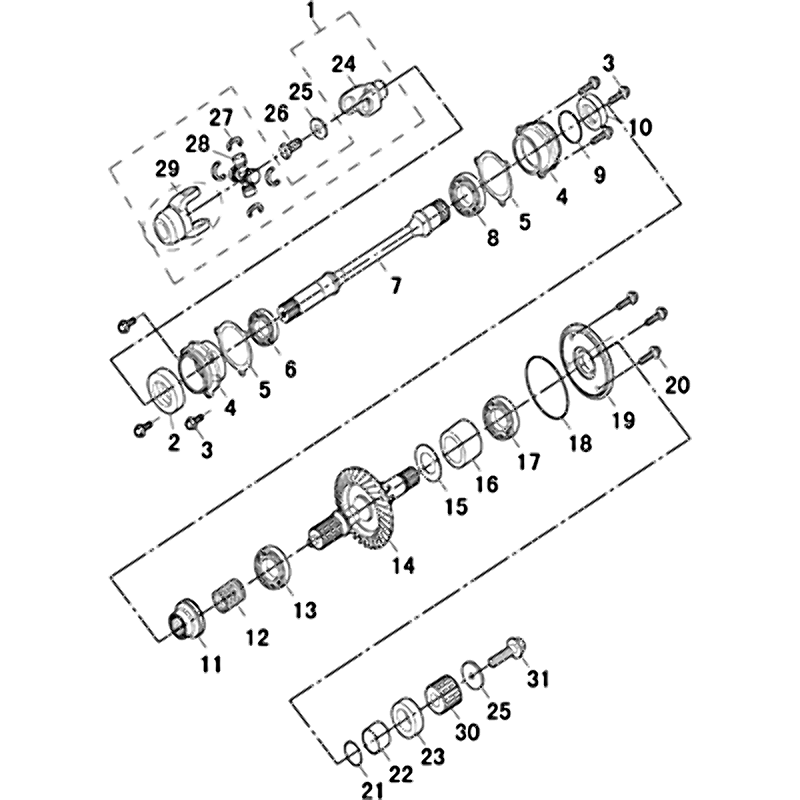 1
24
25
26
27
28
29
3
10
9
4
5
8
7
6
5
4
2
3
20
19
18
17
16
15
14
13
12
11
31
25
30
23
22
21