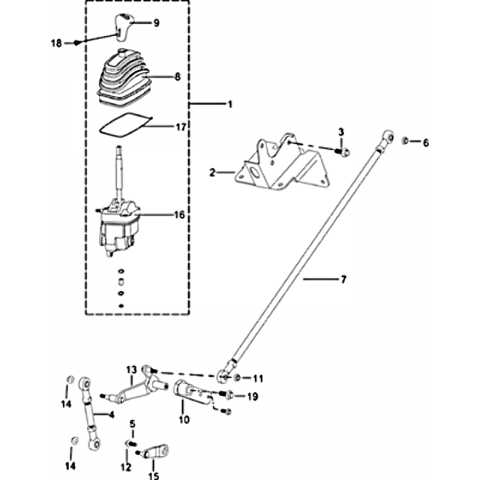 9
18
8
1
17
3
6
2
16
7
13
11
14
19
4
10
5
14
12
15