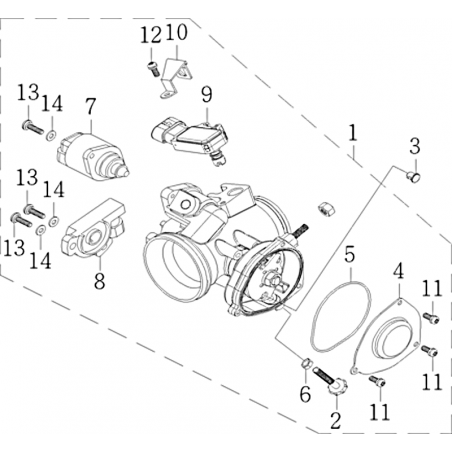 12 10

13 14 7

9

1

3

13 14

13 14

8

5

4

11

11

6

2

11