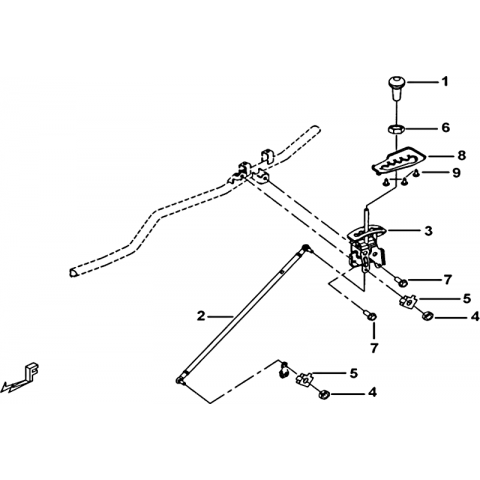 1
6
8
9
3
7
5
4
2
7
5
4
F