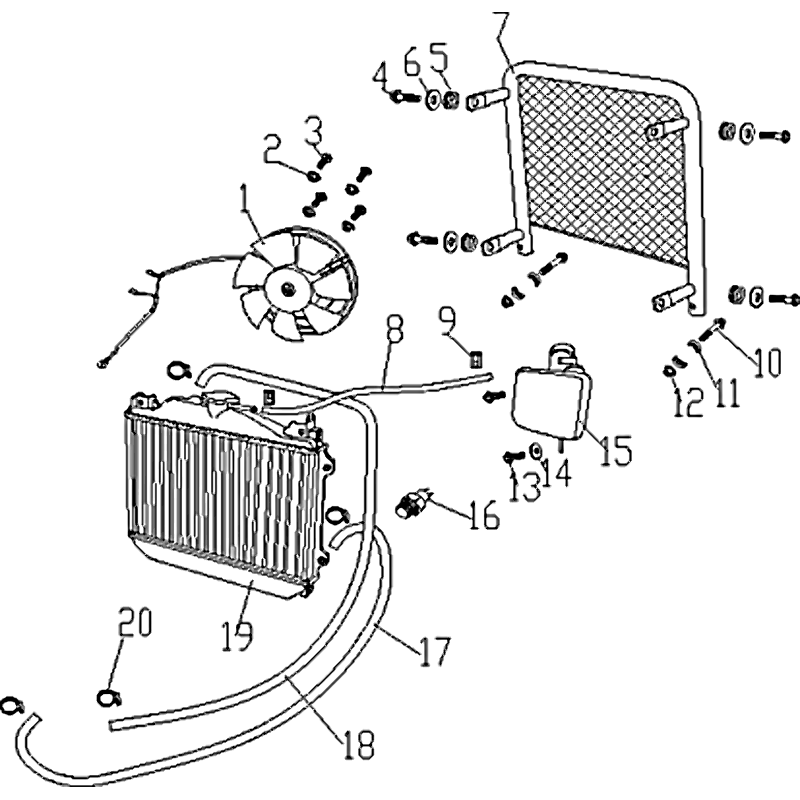 7
4 6 5
3
2
1
8
9
10
11
12
15
14
13
16
19
20
17
18