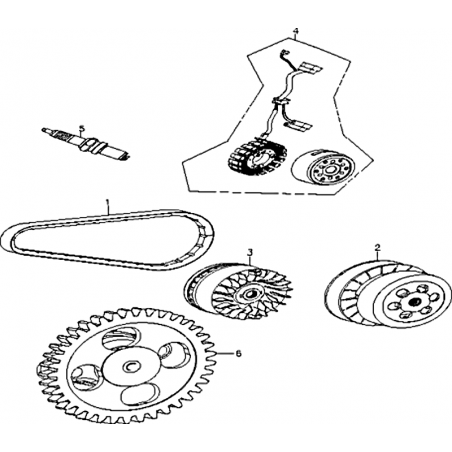 4
5
1
3
2
6