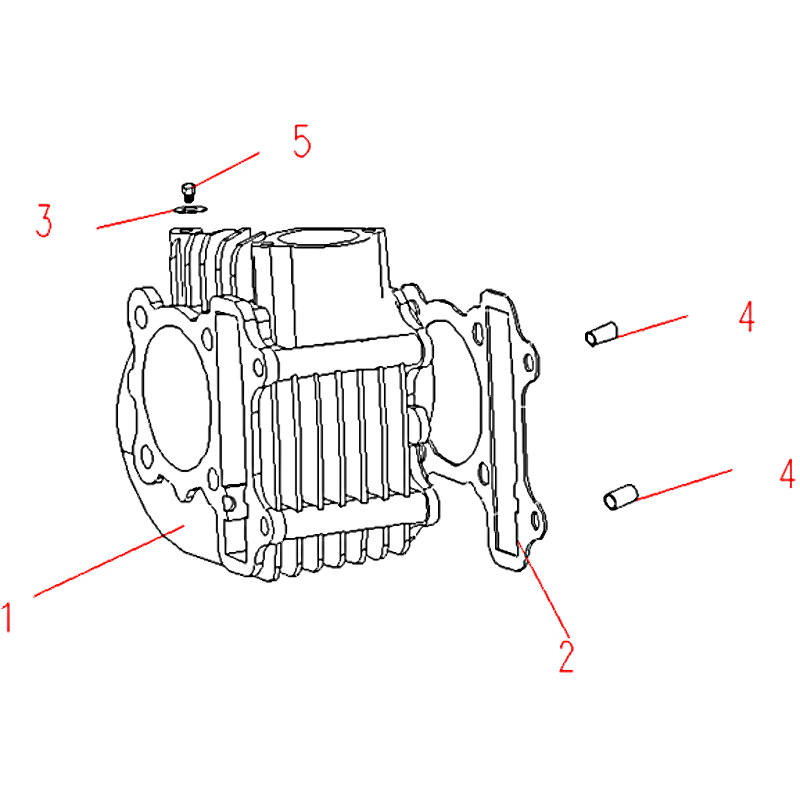 5
3
4
4
1
2