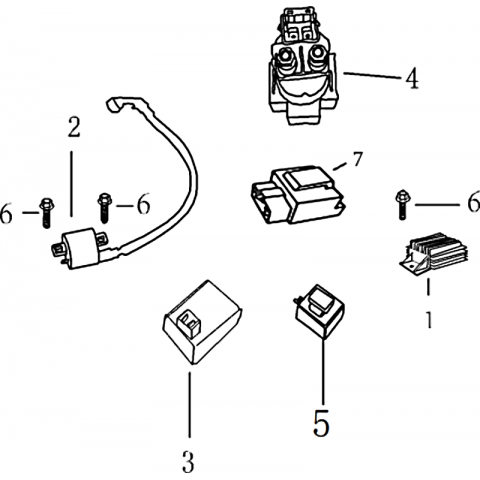 4
2
7
6
6
6
1
3
5