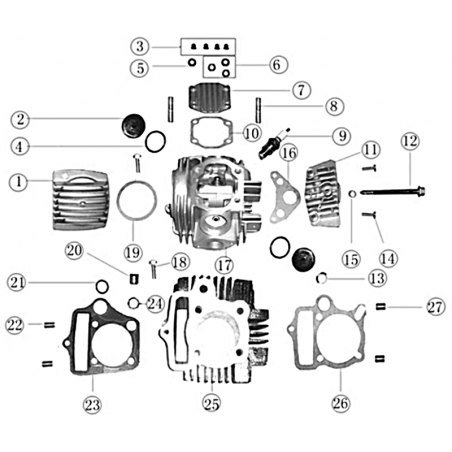 3
5
6
7
8
2
10
9
4
16
11
12
1
19
17
15
14
20
18
13
21
24
27
22
23
25
26