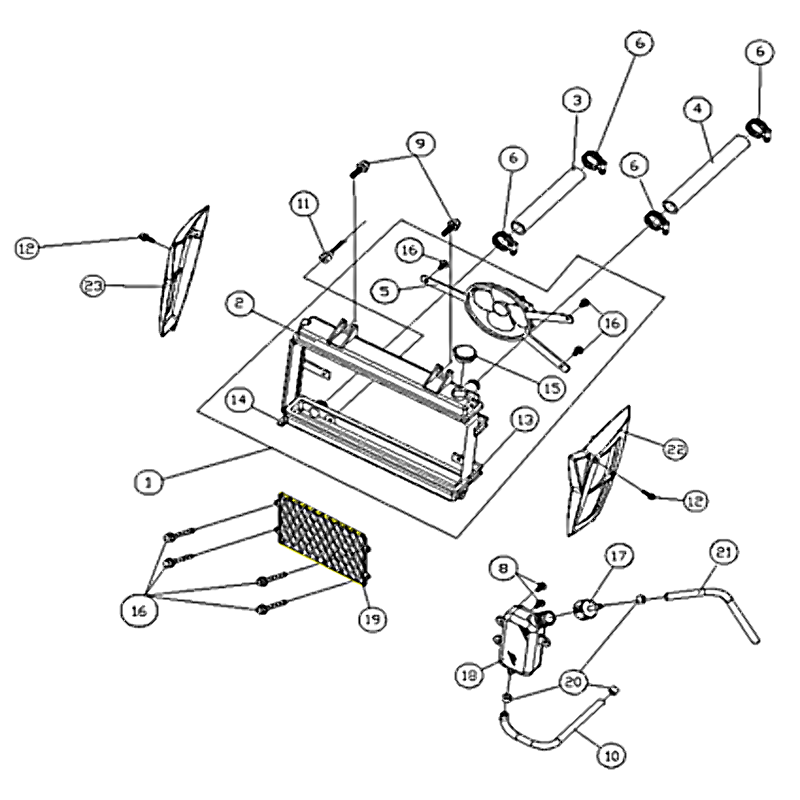 6
6
3
4
9
6
6
11
12
16
5
23
2
16
15
14
13
22
1
12
8
17
21
16
19
18
20
10