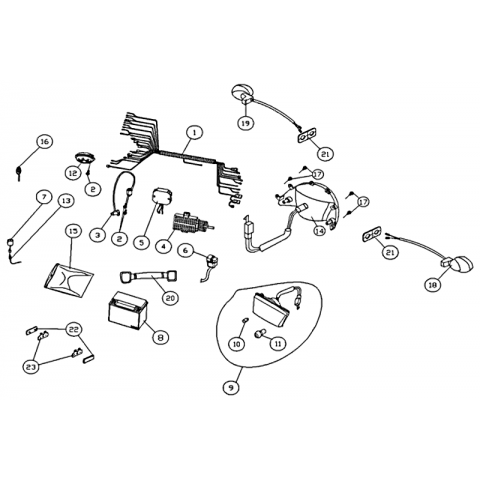 19
1
21
16
12
2
17
7
13
17
3
2
5
4
14
15
6
21
20
18
8
22
10
11
23
9