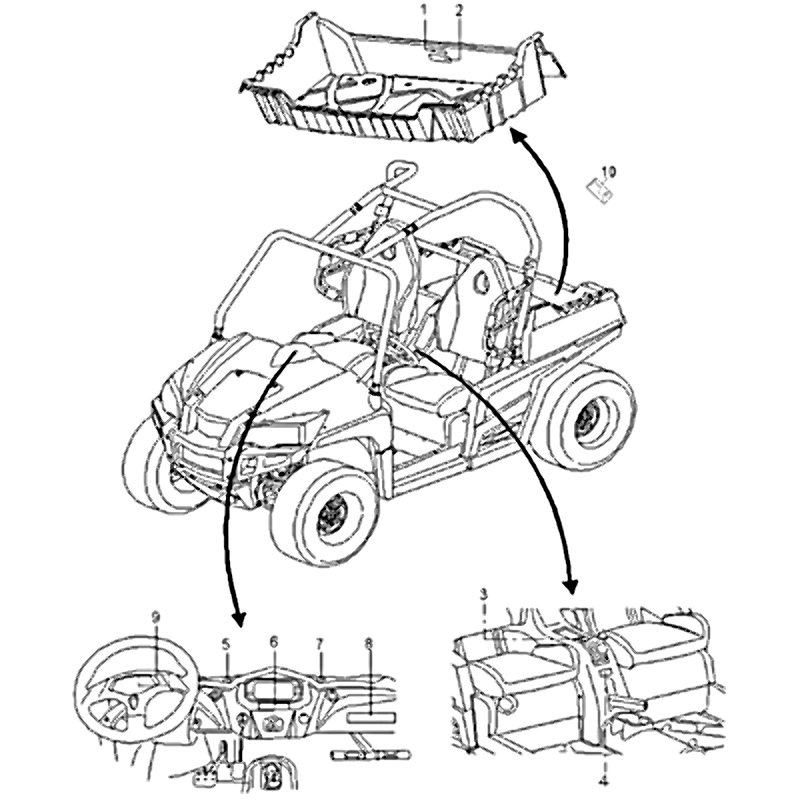 1
2
10
9
5
6
7
8
3
4