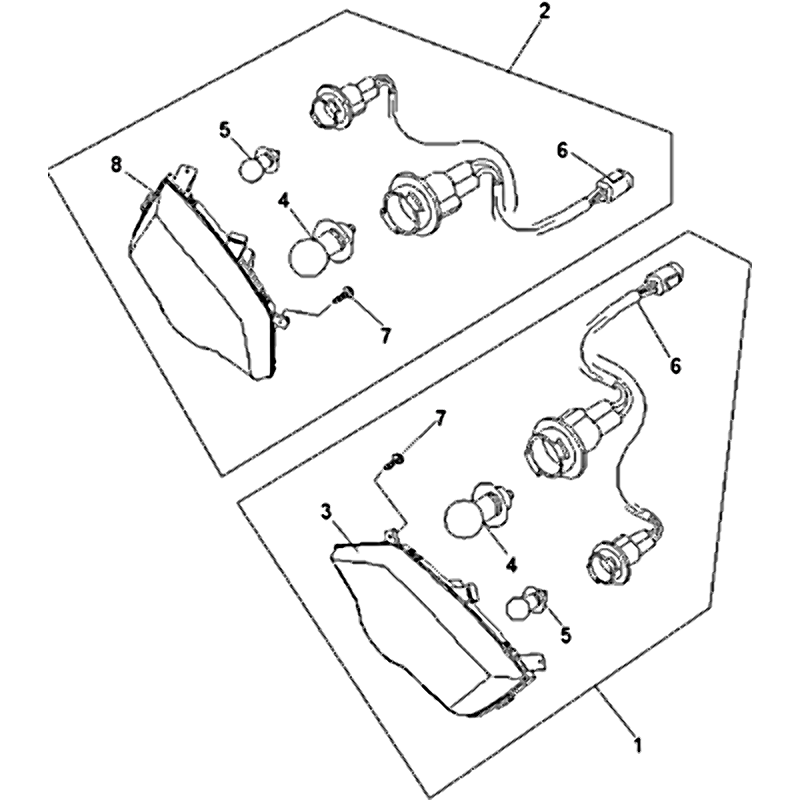 2
5
6
8
4
7
6
7
3
4
5
1