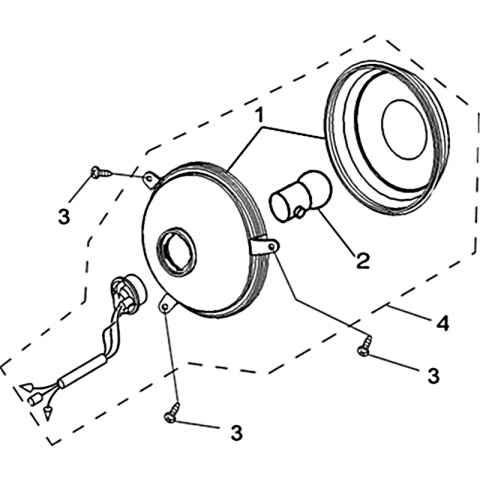 1
3
2
4
3
3