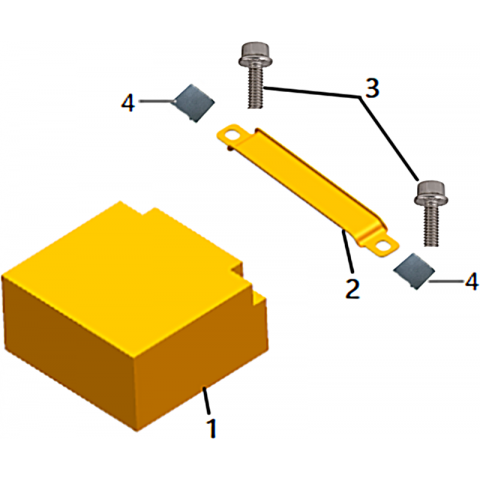 4
3
2
4
1