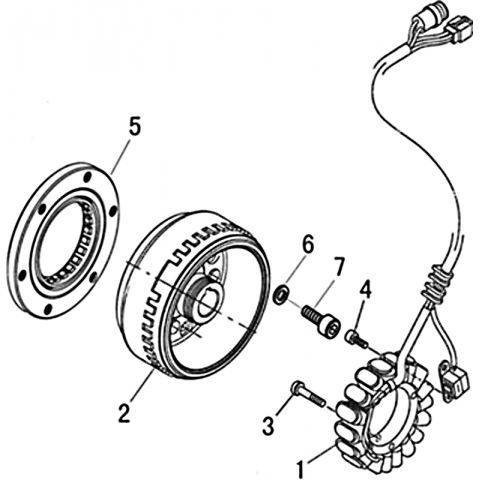 5
6
7
4
2
3
1