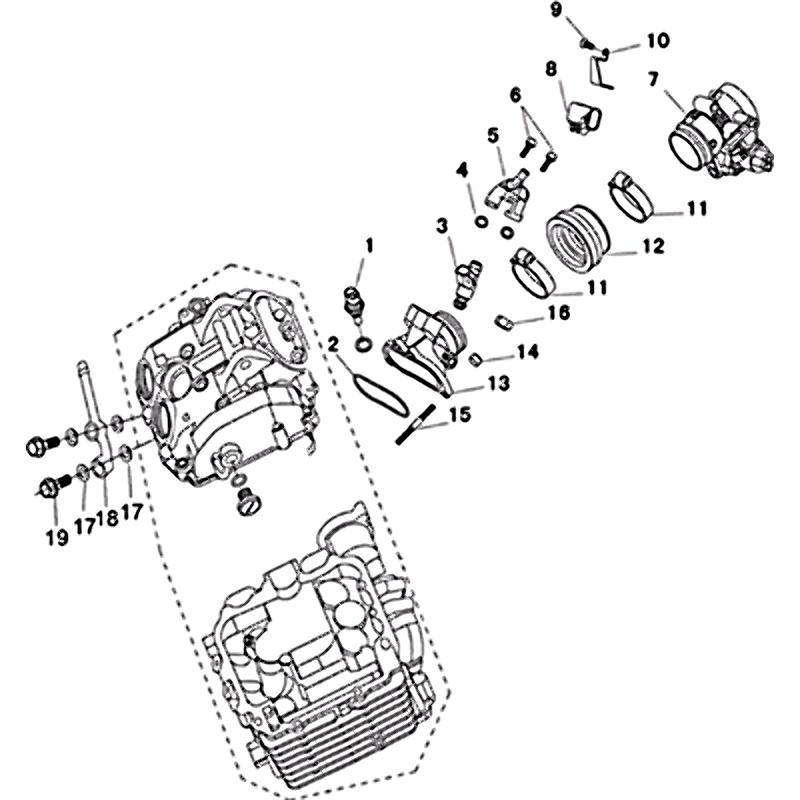 9
10
8
7
6
5
4
11
3
12
1
11
16
2
14
13
15
19
17
18
17