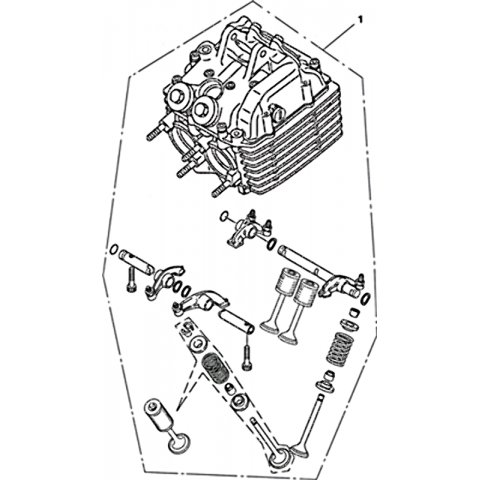 1