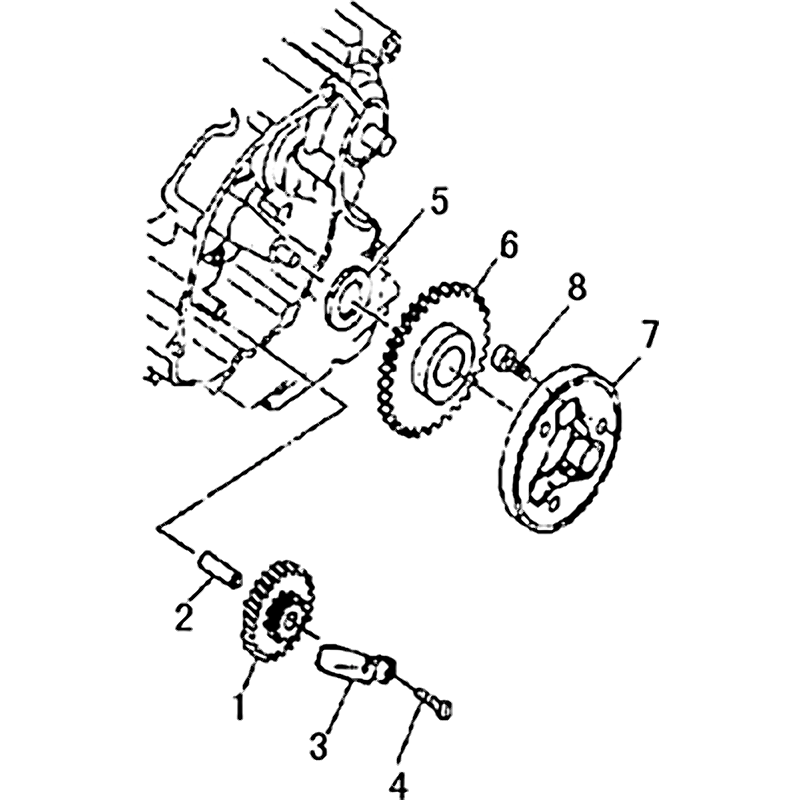 5
6
8
7
2
1
3
4