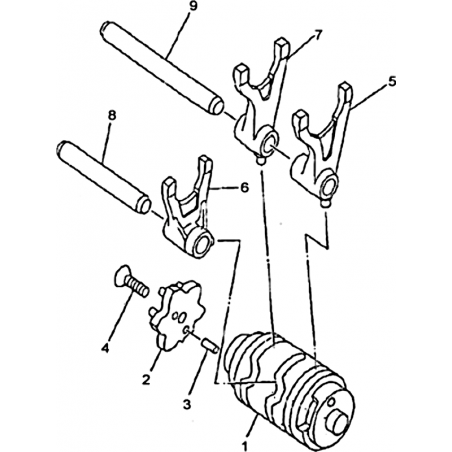 9
7
5
8
6
4
2
3
1