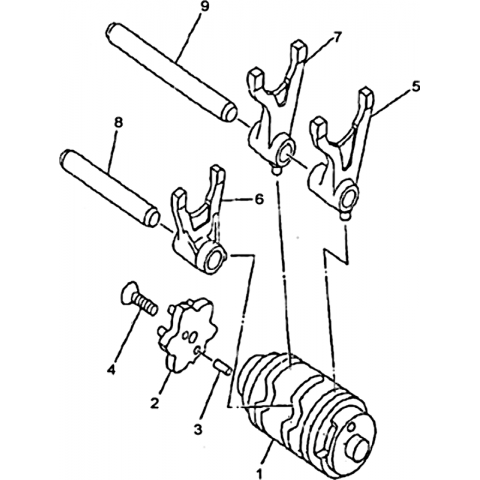 9
7
5
8
6
4
2
3
1