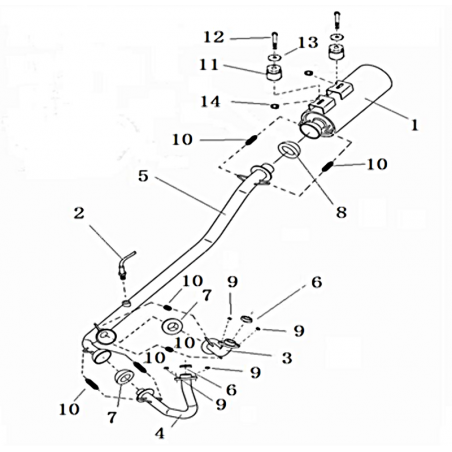 12
13
11
14
1
10
10
5
8
2
10
9
6
7
9
10
3
10
9
6
9
10
7
4