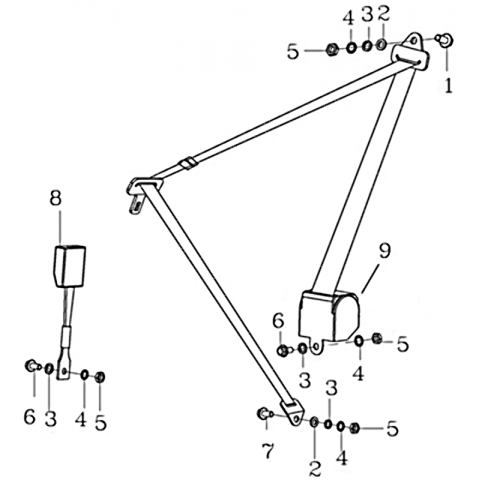 4 3 2
5
1
8
9
6
5
3
4
6 3 4 5
3
5
7
2 4