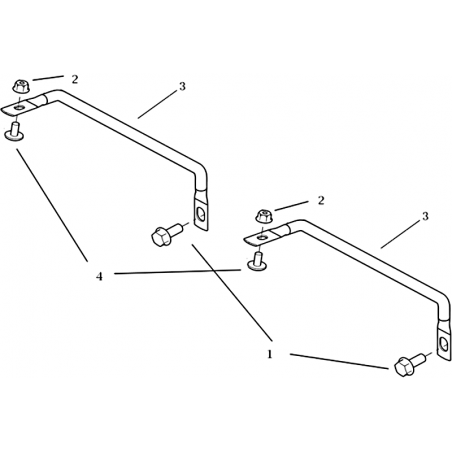 2
3
2
3
4
1