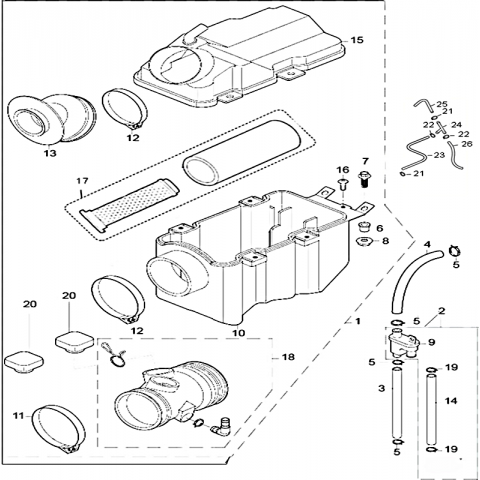 15
25
21
22
24
22
26
23
21
13
12
17
16
7
6
8
4
5
20
20
12
10
1
2
5
9
18
5
19
3
14
11
5
19