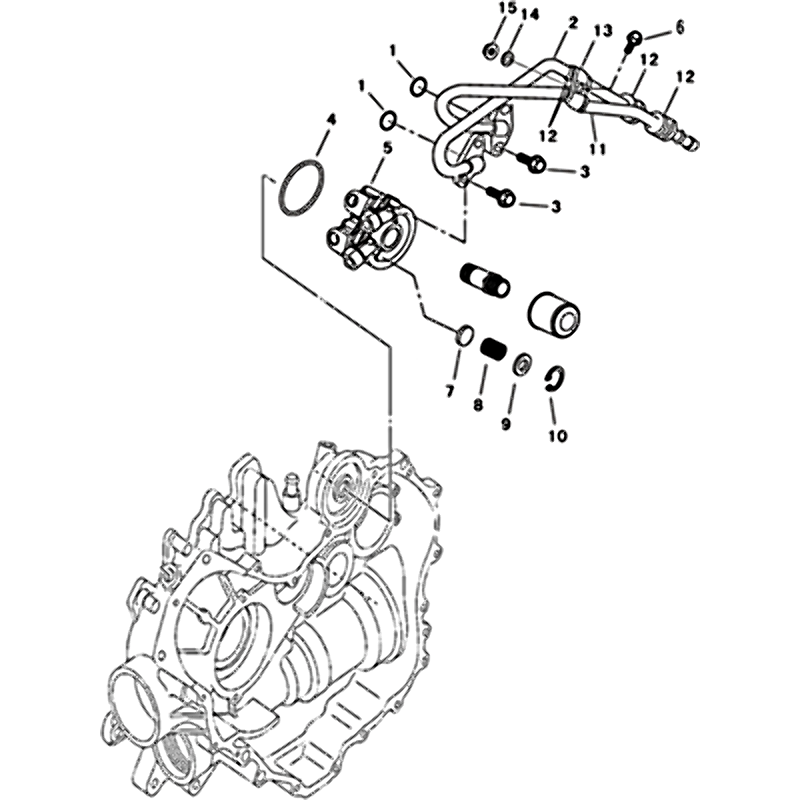 15
14
2
13
6
1
12
12
1
12
11
4
5
3
3
7
8
9
10