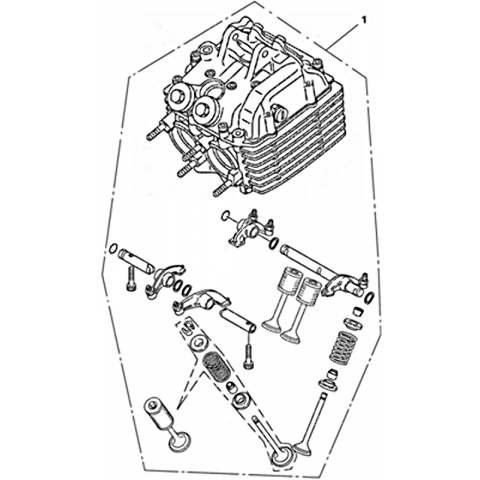 1