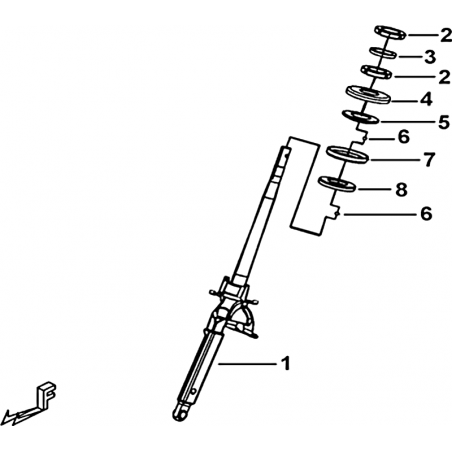 2
3
2
4
5
6
7
8
6
1
F