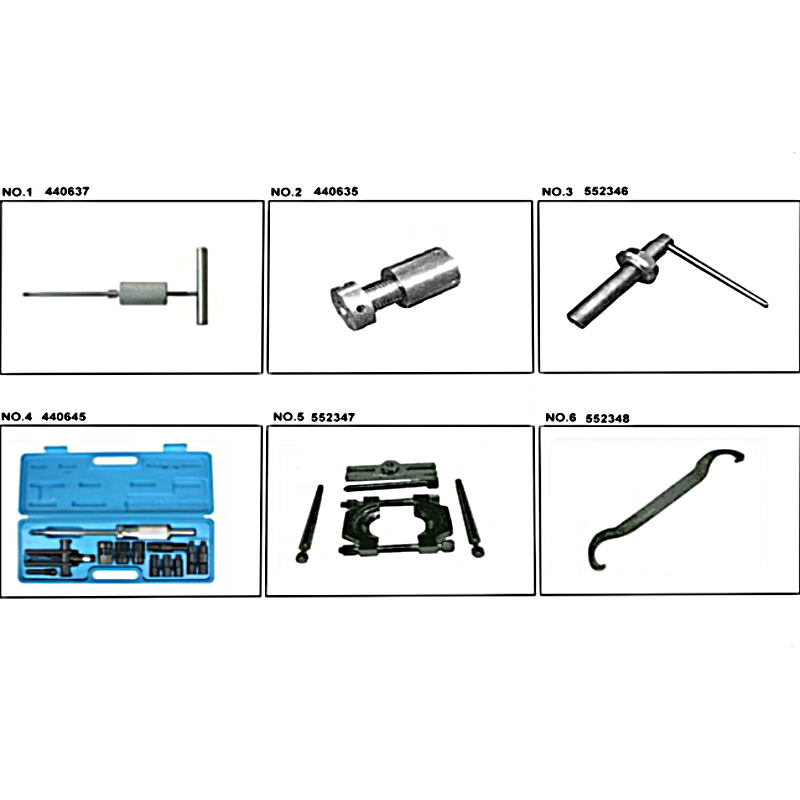 NO.1 440637

NO.2 440635

NO.3 552346

NO.4 440645

NO.5 552347

NO.6 552348