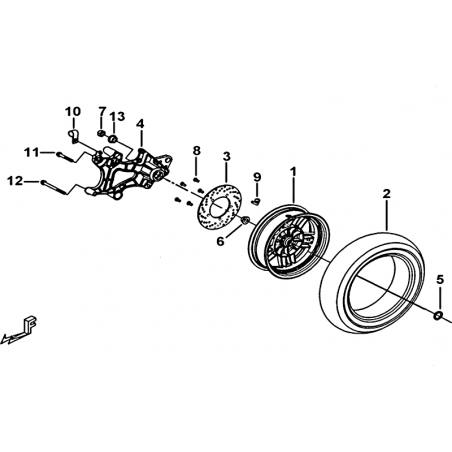 10
7
13
4
11
12
8
3
9
1
2
6
5
F