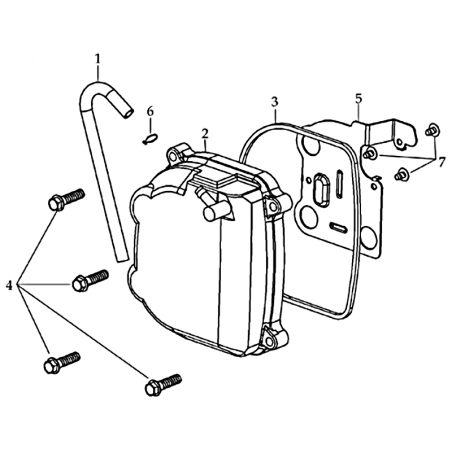 1
6
2
3
5
7
4