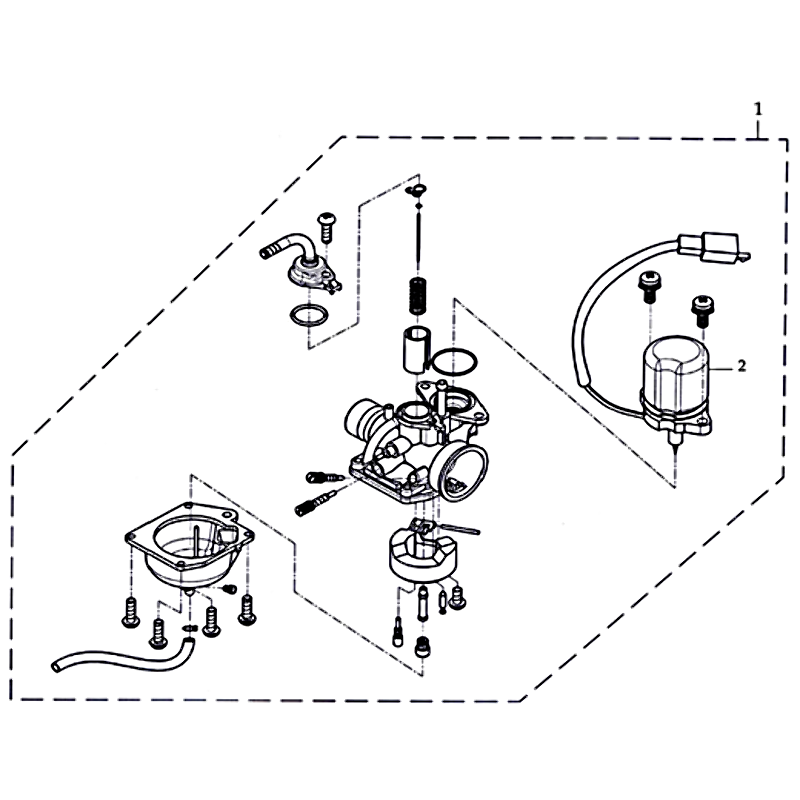 1
2