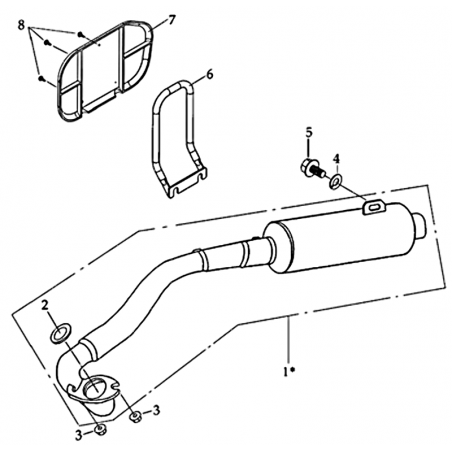 8
7
6
5
4
2
1*
3
3