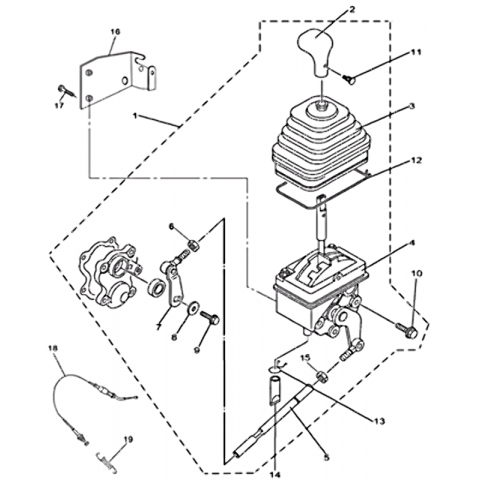 2
16
11
17
1
3
12
6
4
10
7
8
9
15
18
13
19
5
14