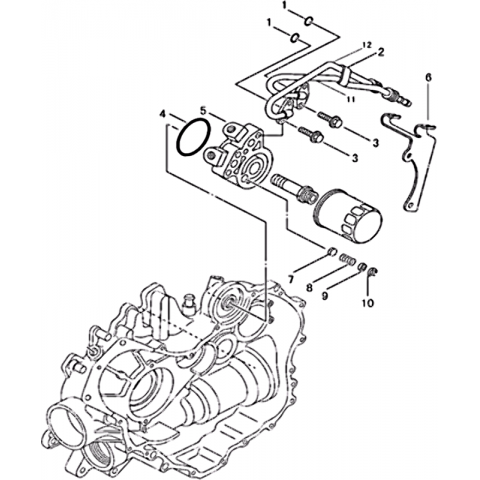 1
1
12
2
6
11
4
5
3
3
7
8
9
10