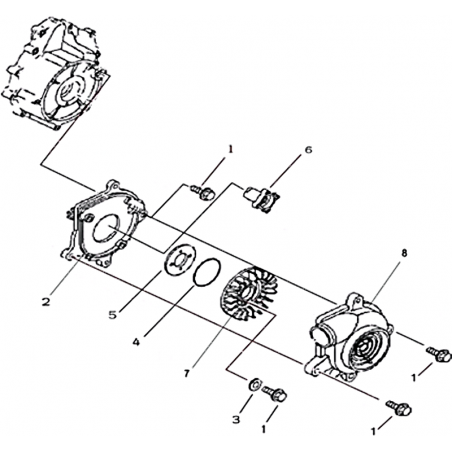 1
6
8
2
5
4
7
1
3
1
1