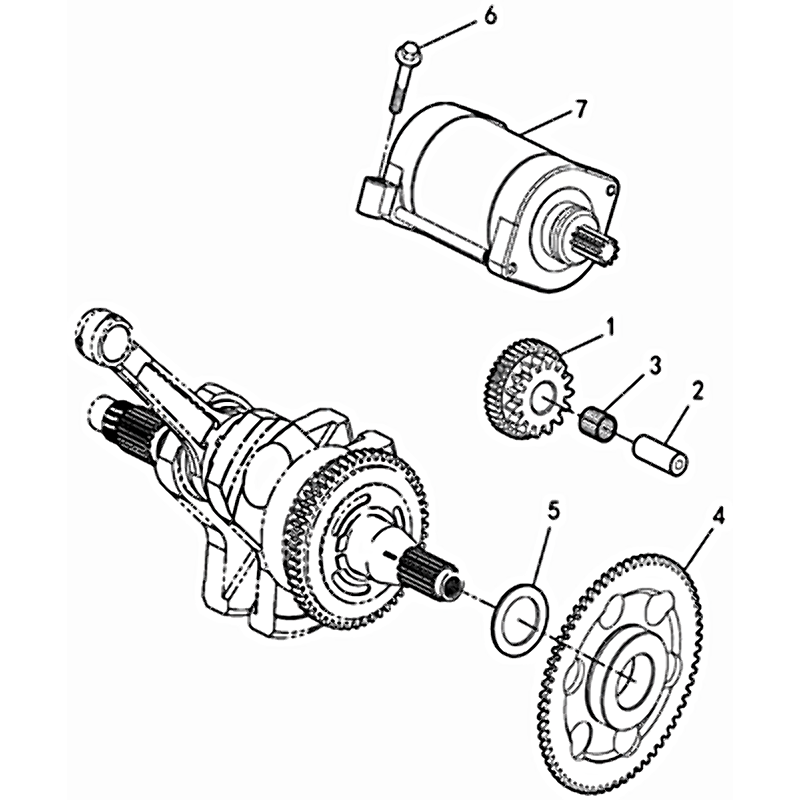 6
7
1
3
2
5
4