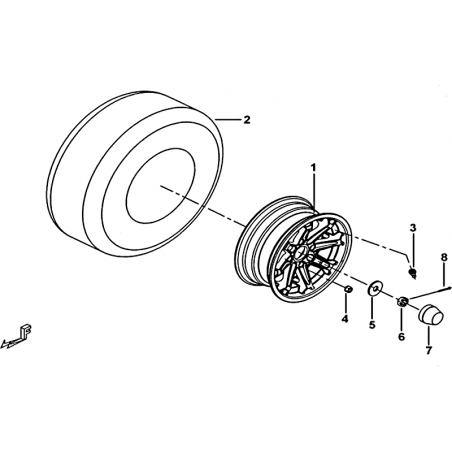 2
1
3
8
4
5
6
7
F