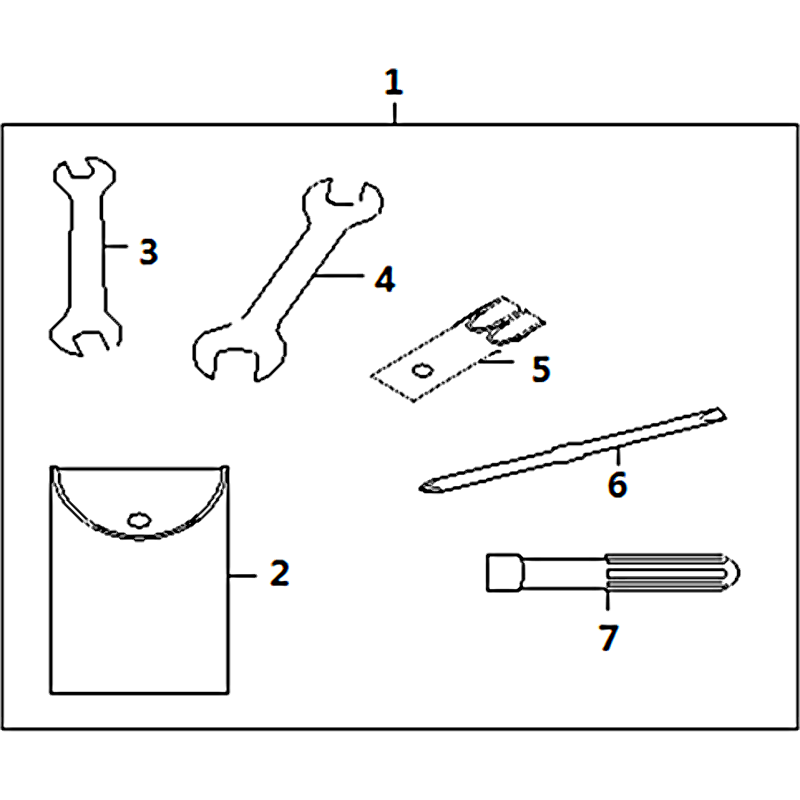 1
3
4
5
6
2
7