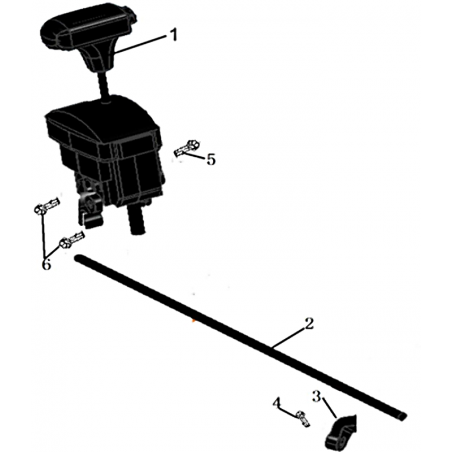 1
5
6
2
4
3